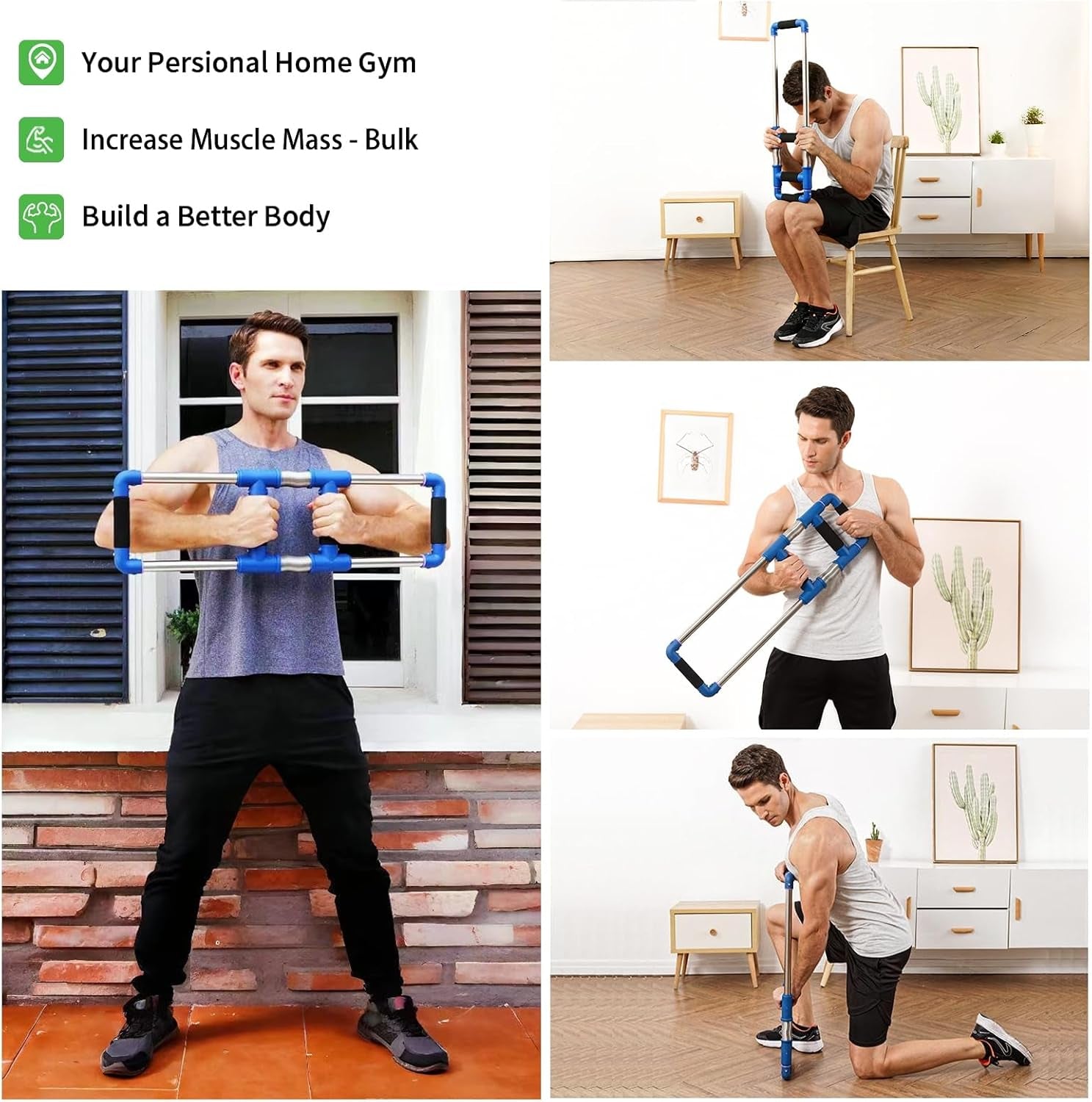 Your Persional Home Gym

Increase Muscle Mass - Bulk

Build a Better Body