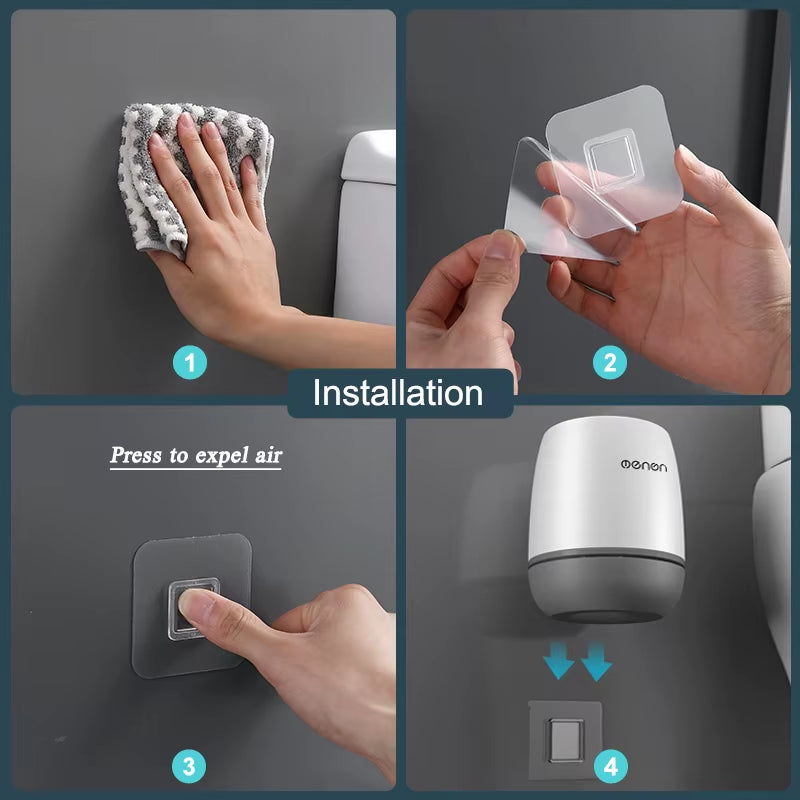 1

2

Installation

Press to expel air

oenon

3

4